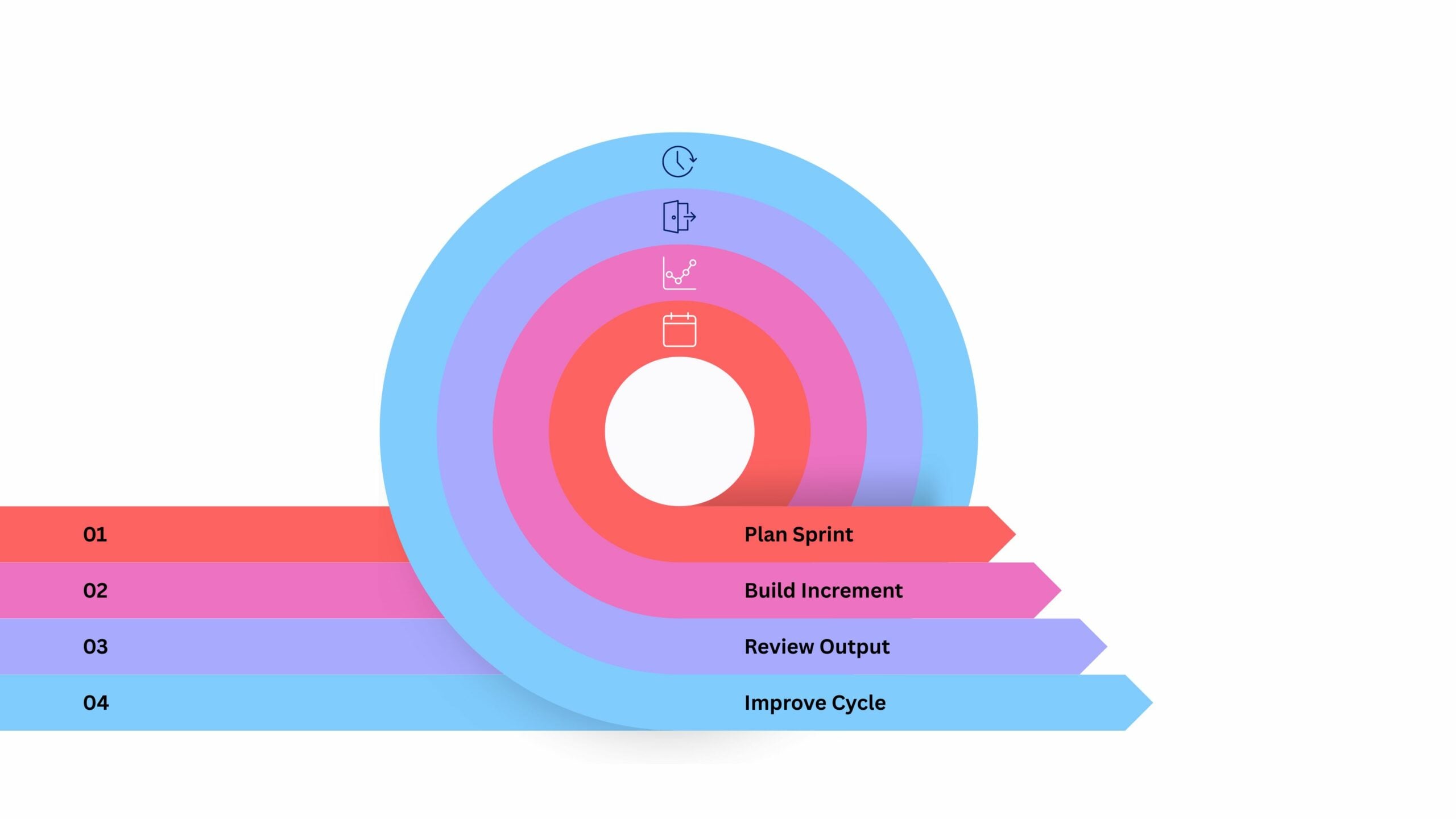 01 Plan Sprint

02 Build Increment

03 Review Output

04 Improve Cycle